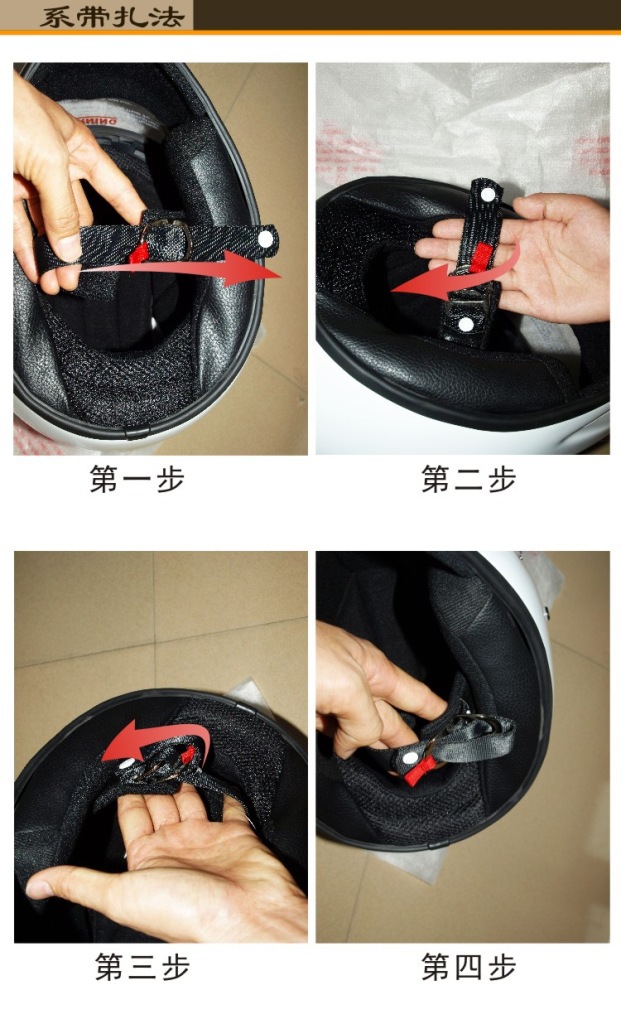 系带扎法

第一步

第二步

第三步

第四步