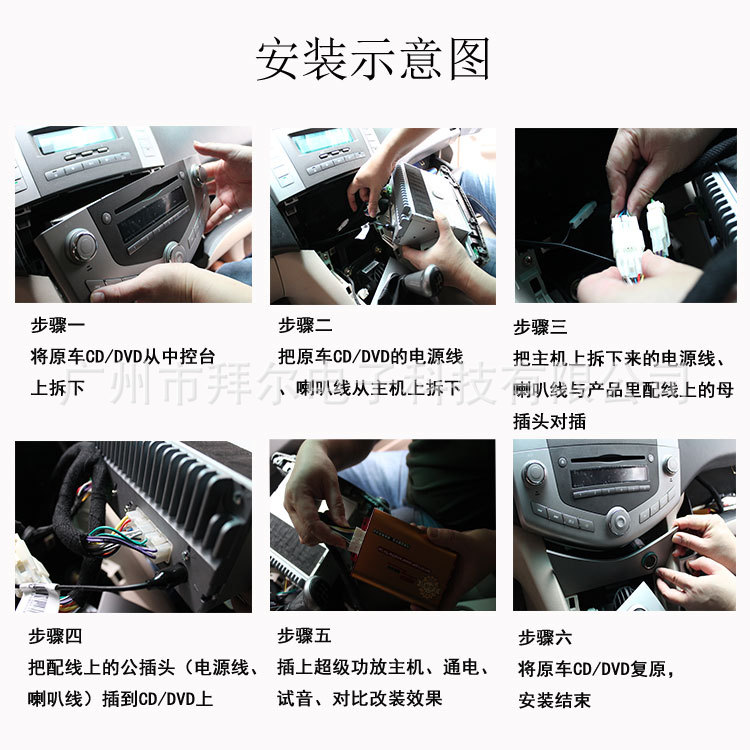 安装示意图

步骤一
将原车CD/DVD从中控台上拆下

步骤二
把原车CD/DVD的电源线、喇叭线从主机上拆下

步骤三
把主机上拆下来的电源线、喇叭线与产品里配线上的母插头对插

广州市拜尔电子科技有限公司

步骤四
把配线上的公插头（电源线、喇叭线）插到CD/DVD上

步骤五
插上超级功放主机、通电、试音、对比改装效果

步骤六
将原车CD/DVD复原，安装结束